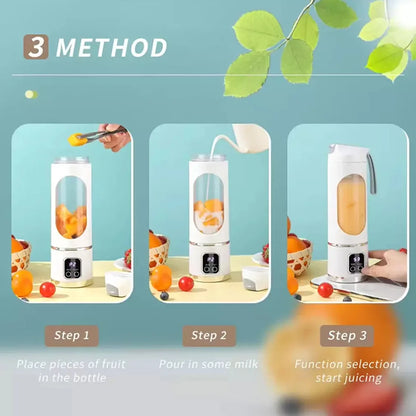 3 METHOD

Step 1

Place pieces of fruit in the bottle

Step 2

Pour in some milk

Step 3

Function selection, start juicing